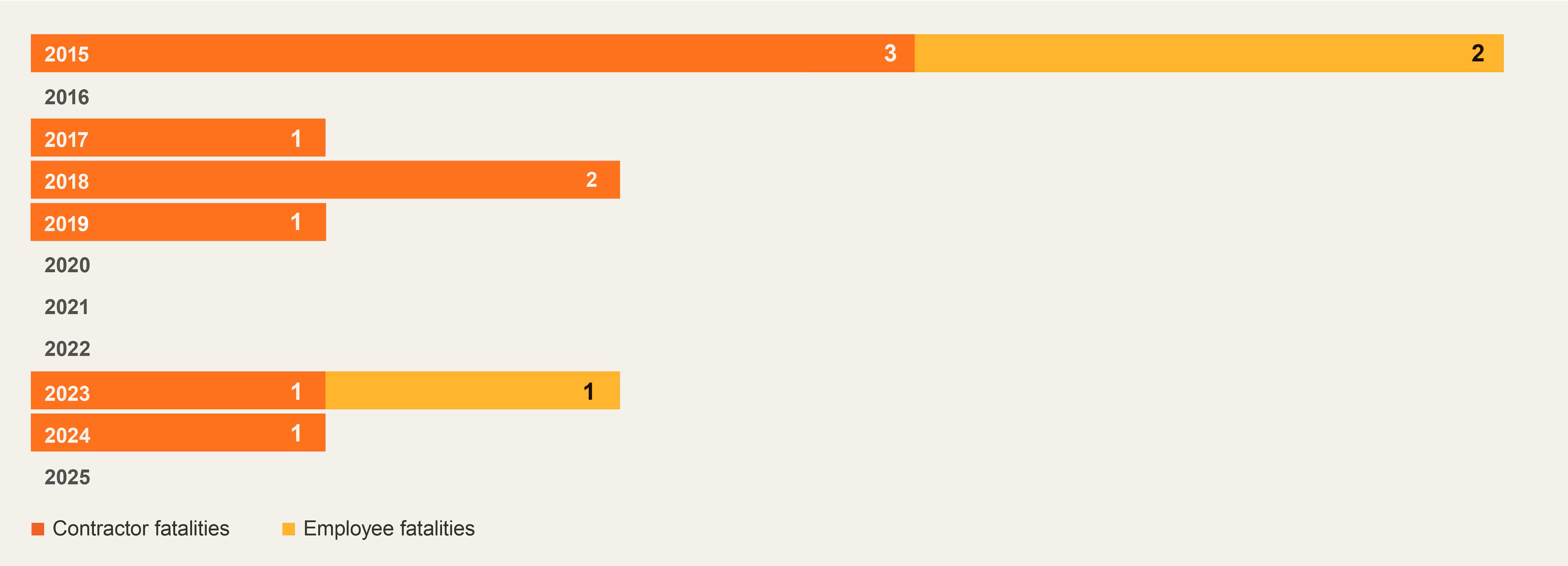 2015 3 2
2016
2017 1
2018 2
2019 1
2020
2021
2022
2023 1 1
2024 1
2025

Contractor fatalities Employee fatalities